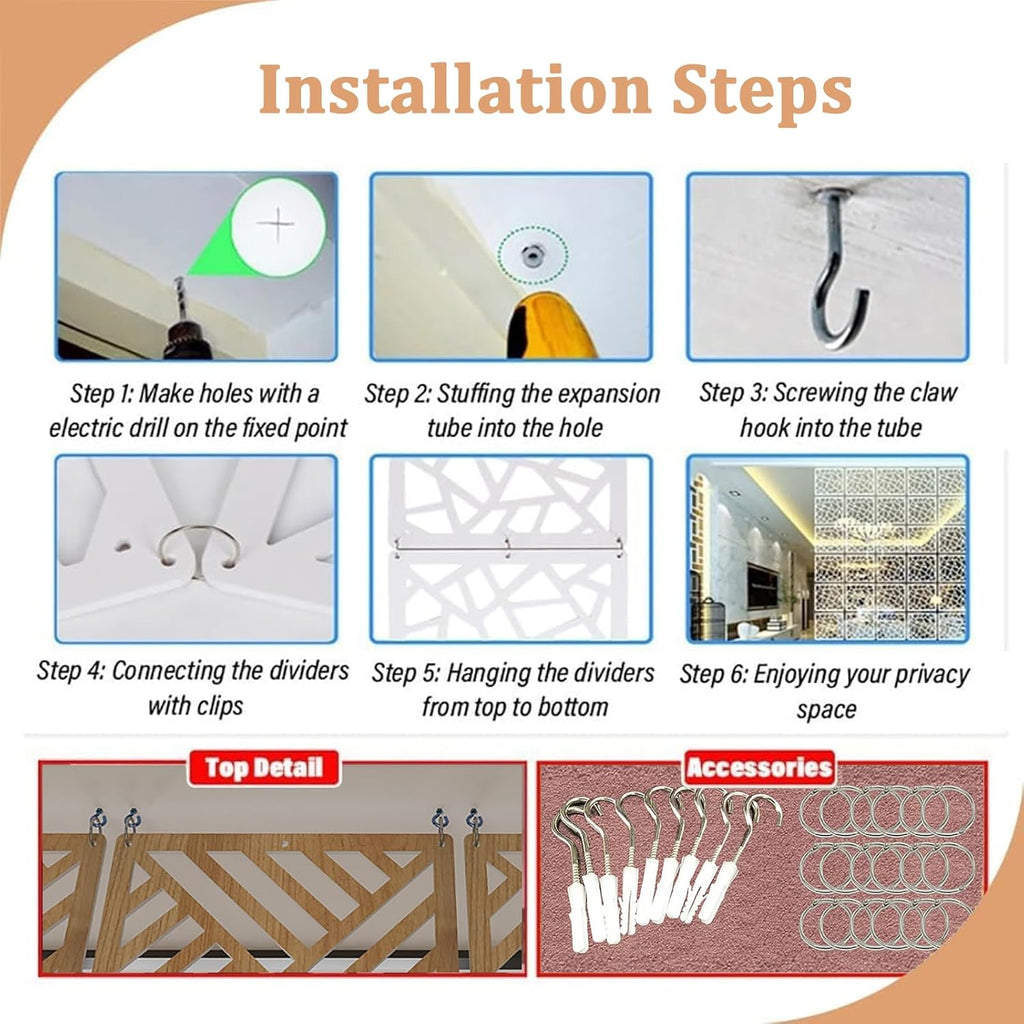 Installation Steps

Step 1: Make holes with a electric drill on the fixed point

Step 2: Stuffing the expansion tube into the hole

Step 3: Screwing the claw hook into the tube

Step 4: Connecting the dividers with clips

Step 5: Hanging the dividers from top to bottom

Step 6: Enjoying your privacy space

Top Detail

Accessories