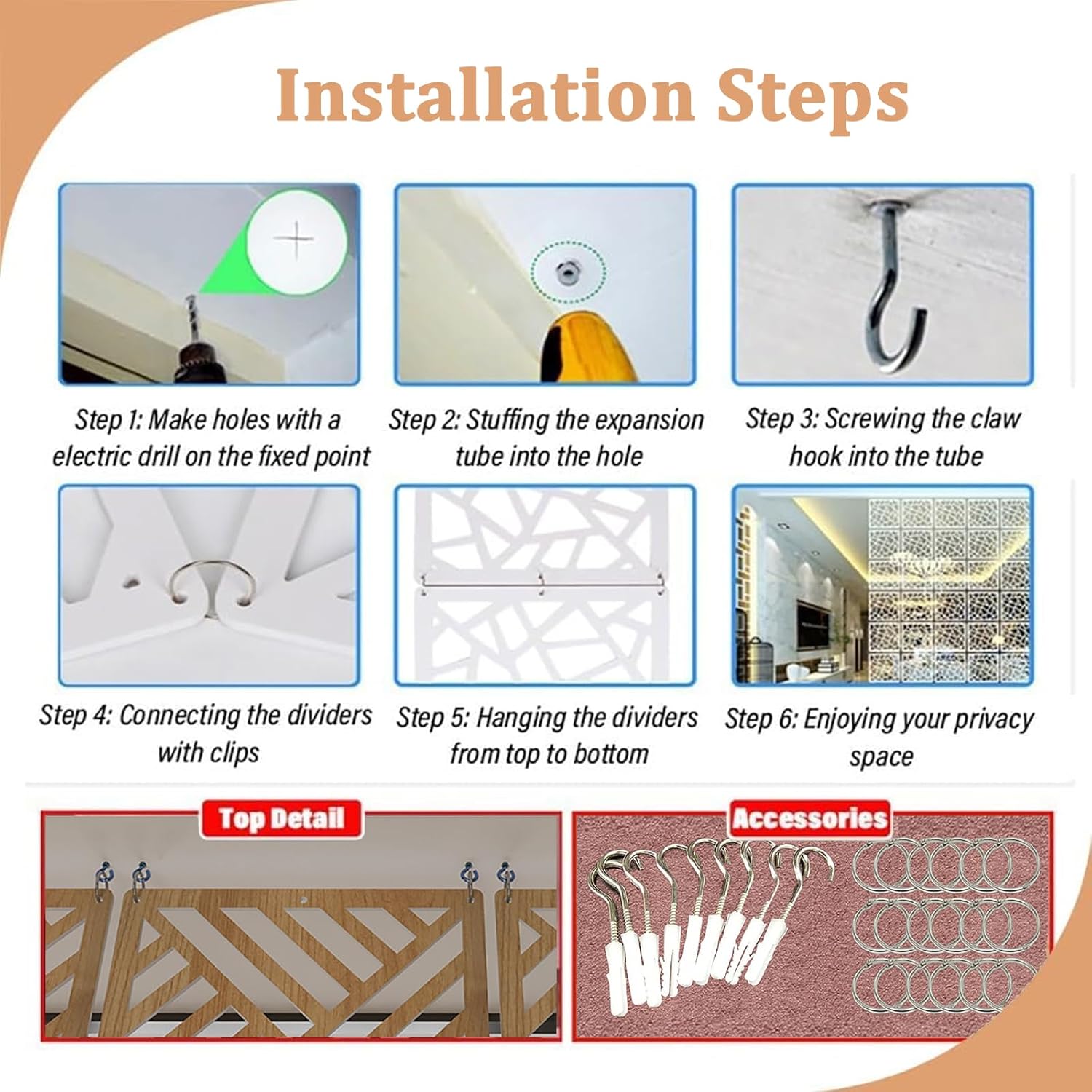 Installation Steps

Step 1: Make holes with a electric drill on the fixed point

Step 2: Stuffing the expansion tube into the hole

Step 3: Screwing the claw hook into the tube

Step 4: Connecting the dividers with clips

Step 5: Hanging the dividers from top to bottom

Step 6: Enjoying your privacy space

Top Detail

Accessories